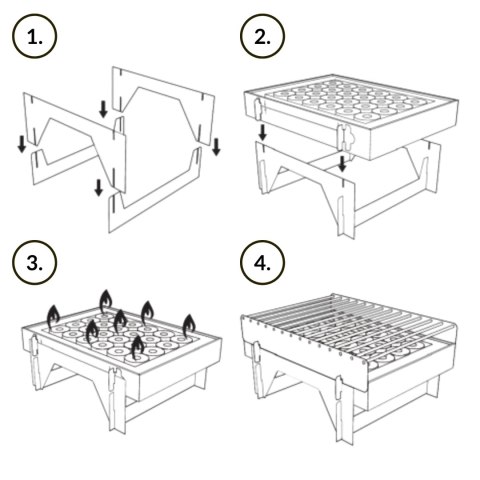 1.

2.

3.

4.