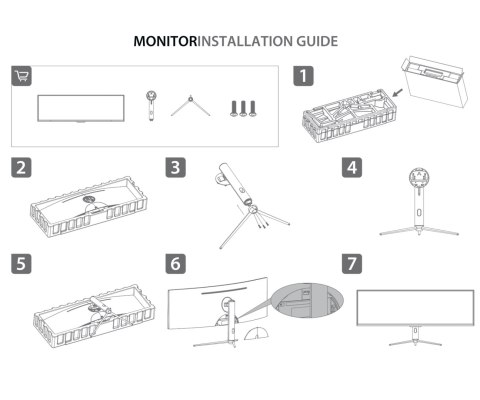 MONITORINSTALLATION GUIDE

1

2

3

4

5

6

7