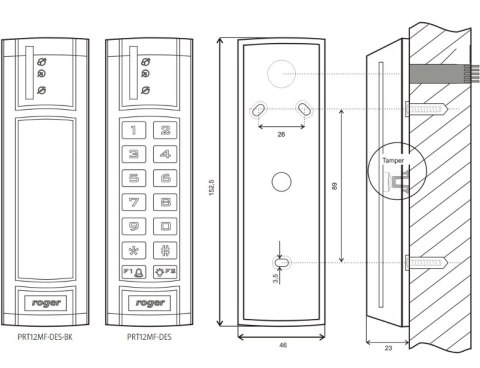 roger

PRT12MF-DES-BK

1 2
3 4
5 6
7 8
9 0
* #
F1 F2

roger

PRT12MF-DES

152,5

26

89

3,5

46

Tamper

23