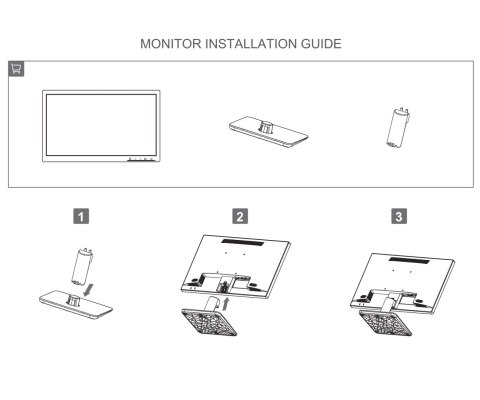 MONITOR INSTALLATION GUIDE

1

2

3