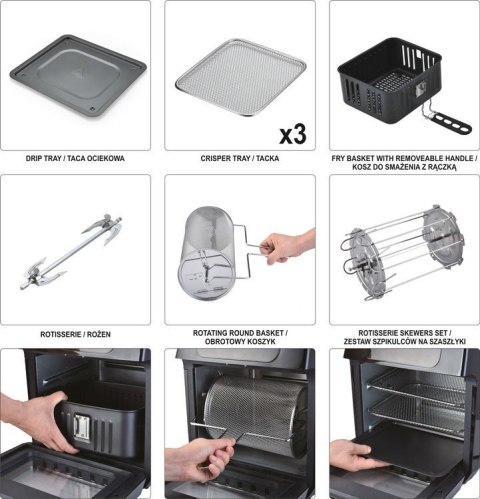 x3

DRIP TRAY / TACA OCIEKOWA

CRISPER TRAY / TACKA

FRY BASKET WITH REMOVEABLE HANDLE / KOSZ DO SMAŻENIA Z RĄCZKĄ

ROTISSERIE / ROŻEN

ROTATING ROUND BASKET / OBROTOWY KOSZYK

ROTISSERIE SKEWERS SET / ZESTAW SZPIKULCÓW NA SZASZŁYKI