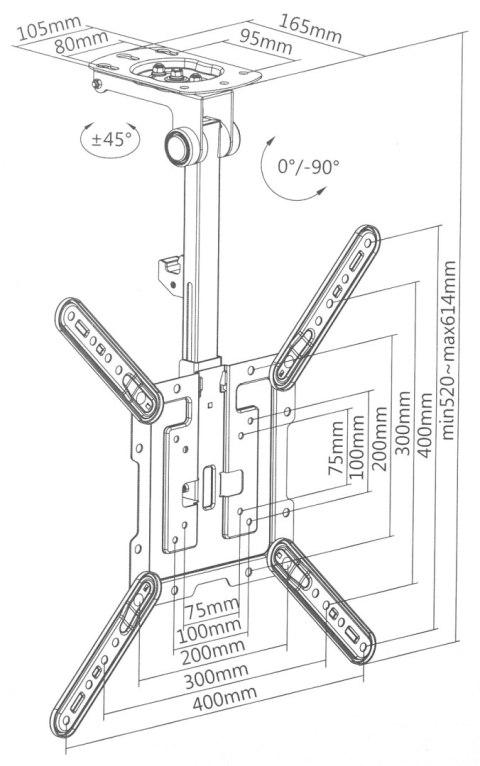 105mm
80mm
165mm
95mm
±45°
0°/-90°
75mm
100mm
200mm
300mm
400mm
min520~max614mm
75mm
100mm
200mm
300mm
400mm